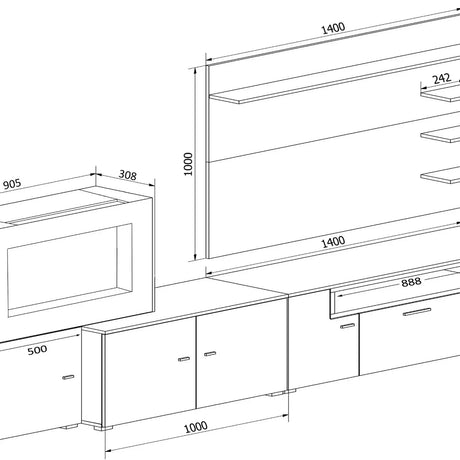 1400
242
1000
905
308
1400
888
500
1000