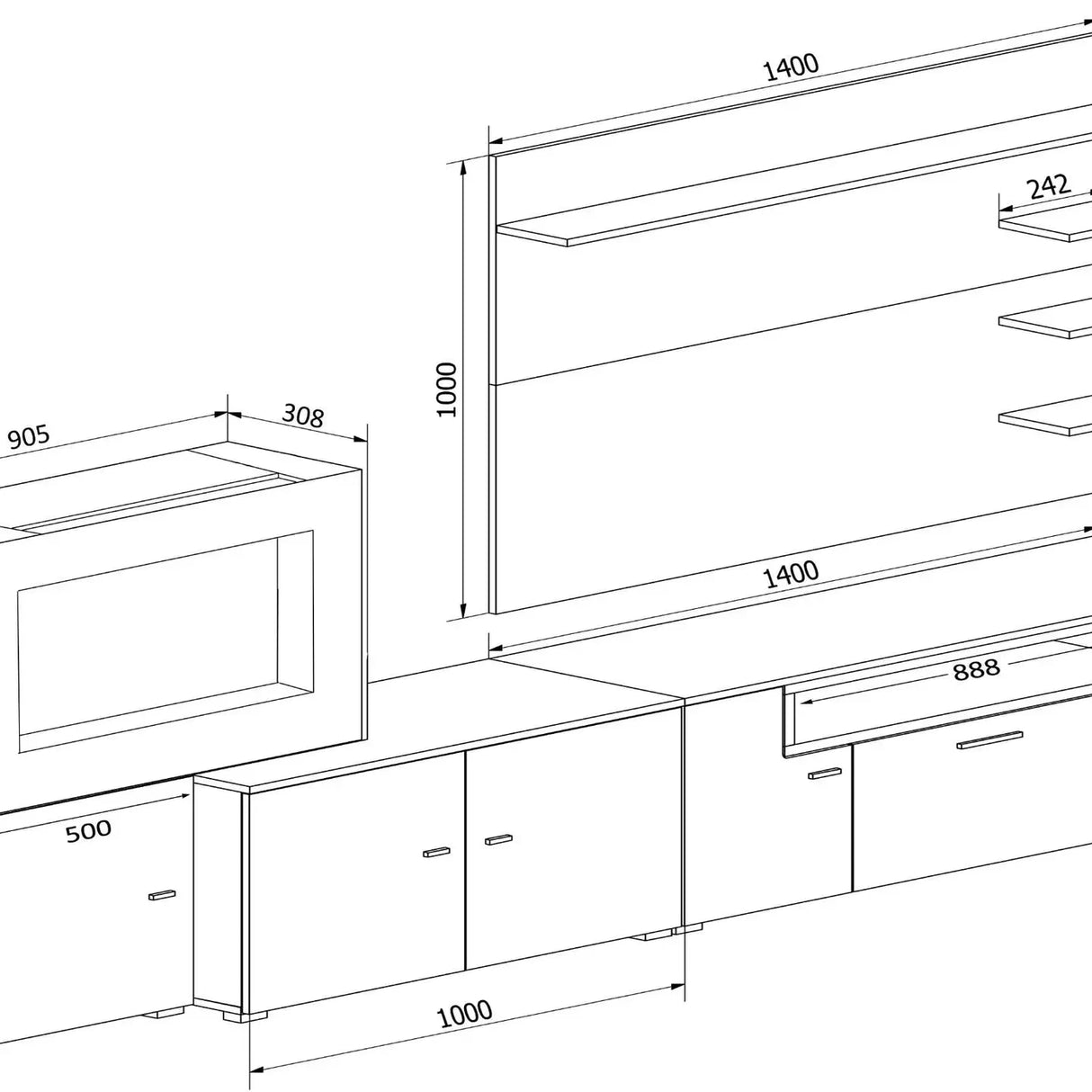 1400
242
1000
905
308
1400
888
500
1000