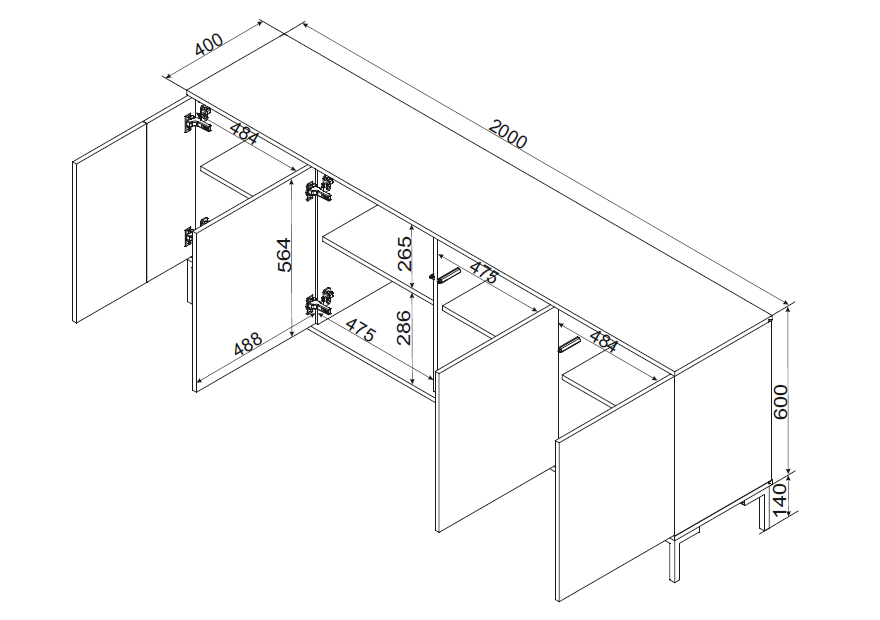 400
2000
484
564
265
475
488
475
286
484
600
140