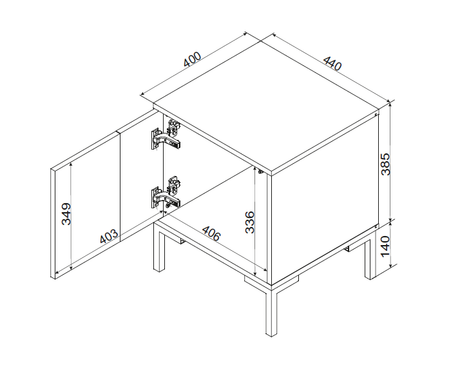 400
440
385
349
403
406
336
140