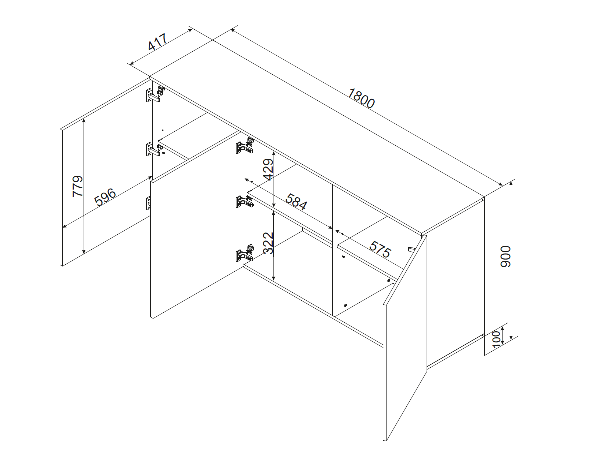 417
1800
779
596
429
584
322
575
900
100