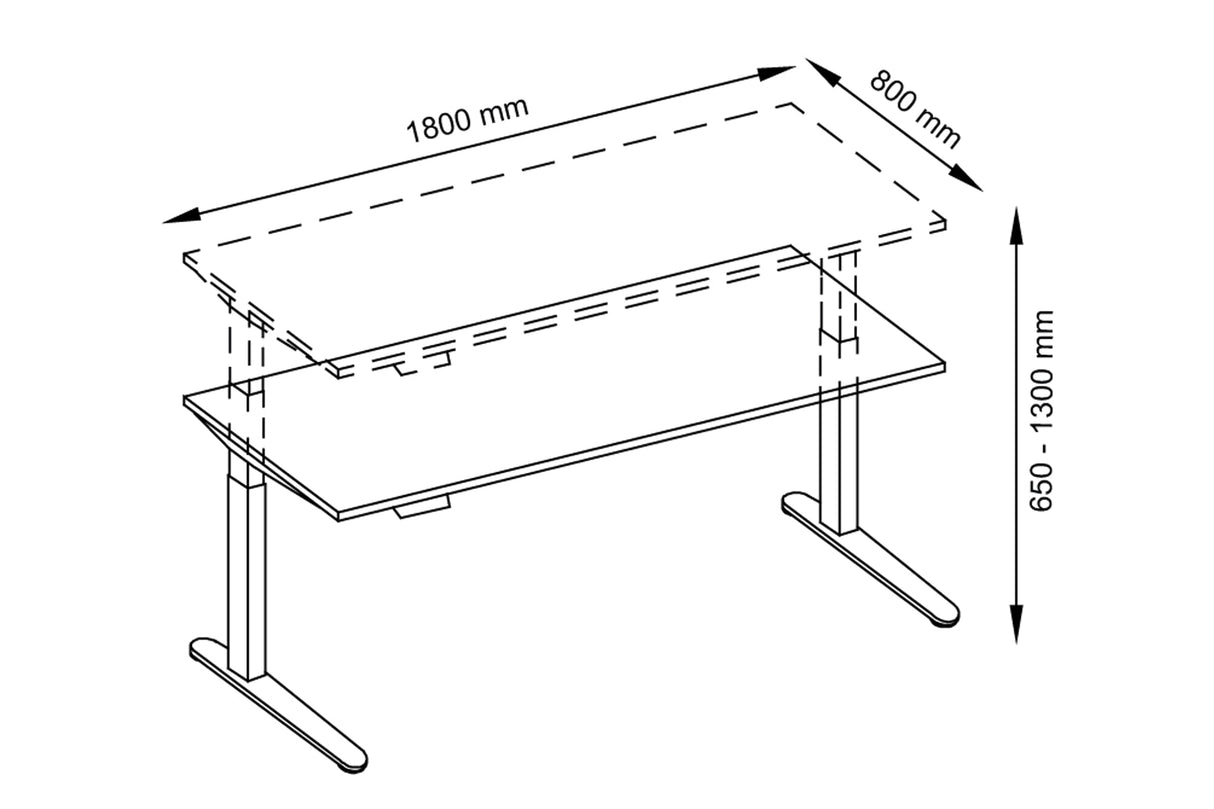 1800 mm

800 mm

650 - 1300 mm