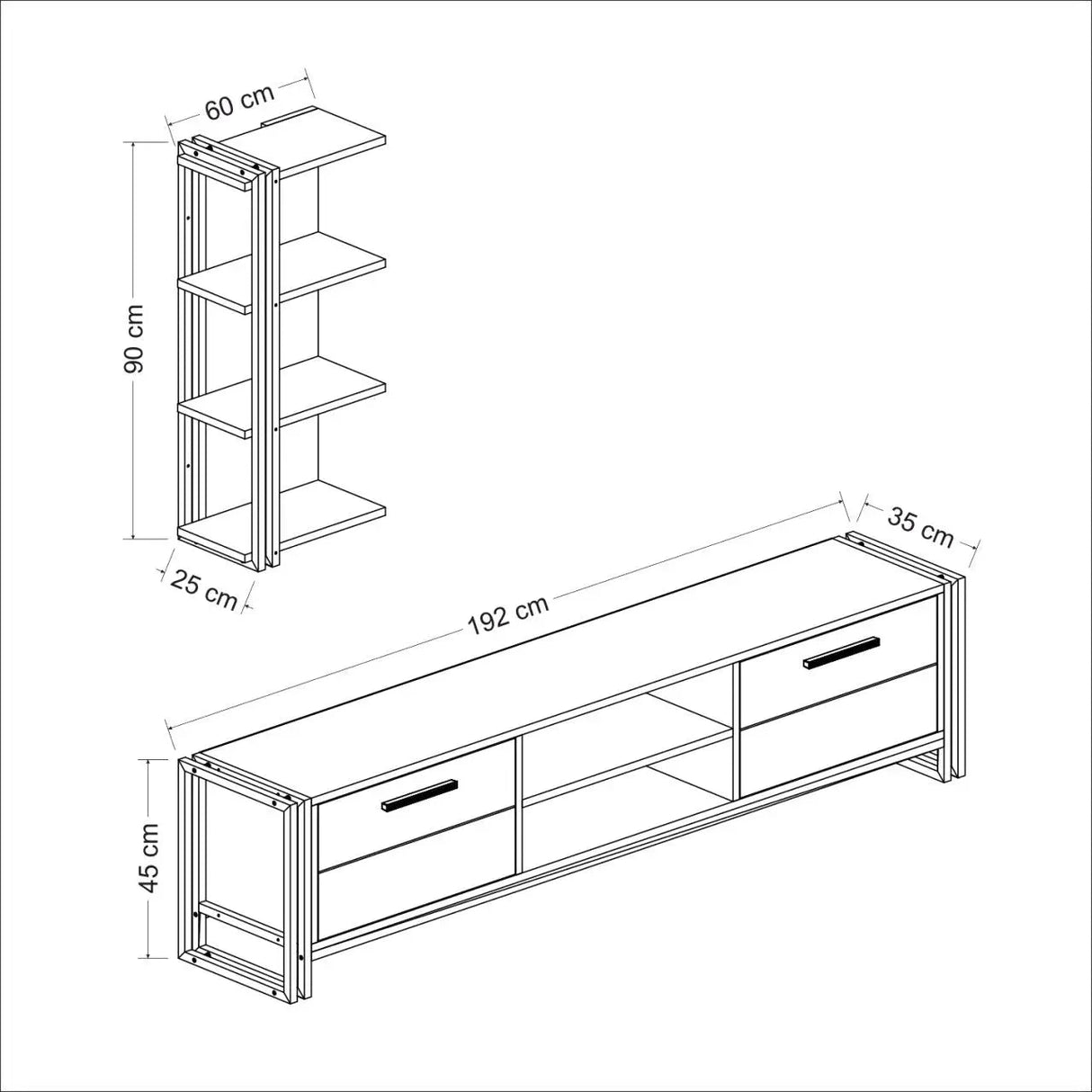 60 cm

90 cm

25 cm

35 cm

192 cm

45 cm