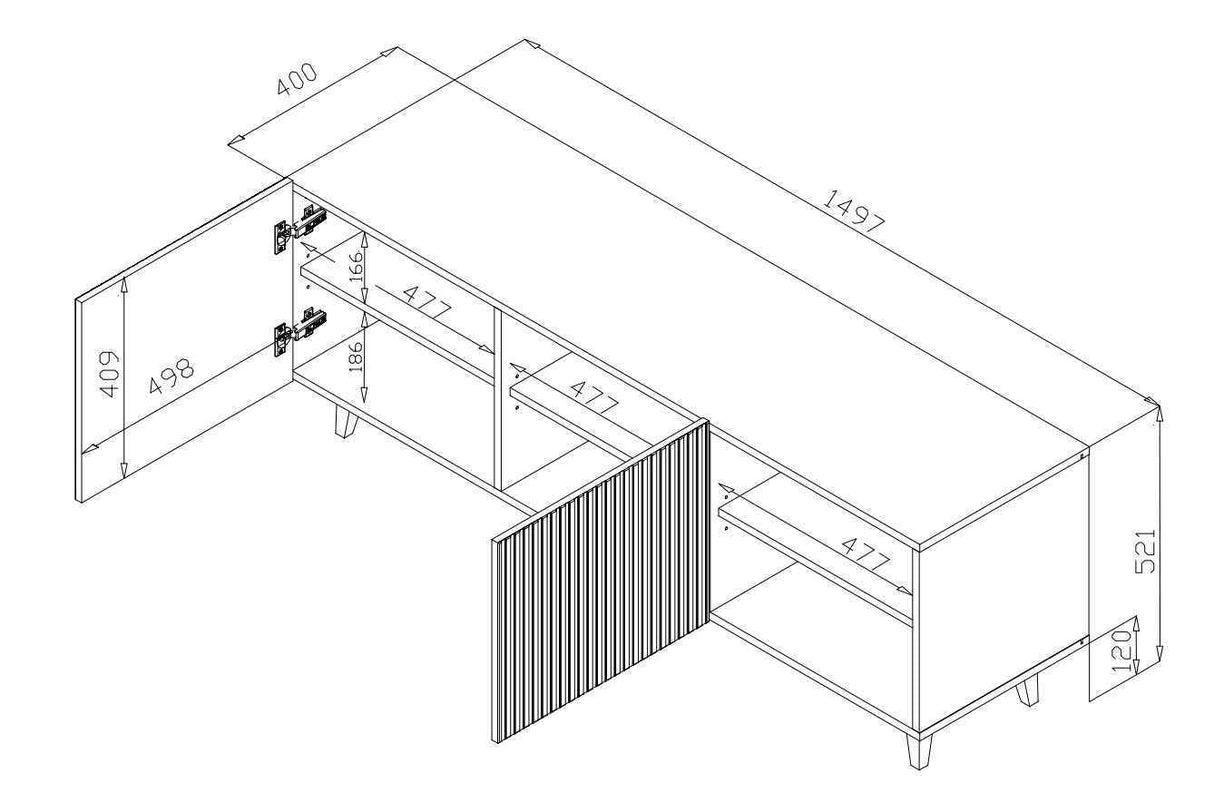 400
1497
166
477
186
409
498
477
477
521
120